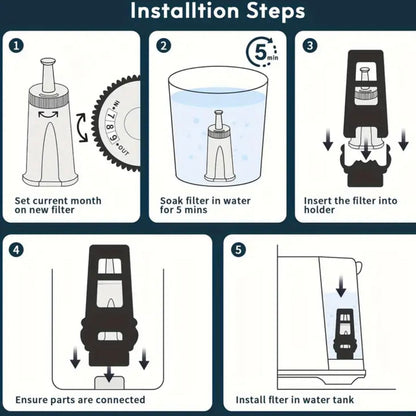 Installtion Steps

1

IN 7 8 9 OUT

Set current month on new filter

2

5 min

Soak filter in water for 5 mins

3

Insert the filter into holder

4

Ensure parts are connected

5

Install flter in water tank