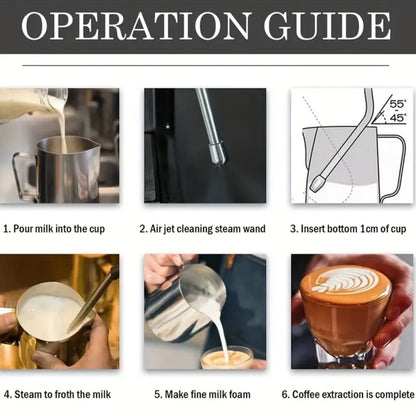 OPERATION GUIDE

55°
45°

1. Pour milk into the cup

2. Air jet cleaning steam wand

3. Insert bottom 1cm of cup

4. Steam to froth the milk

5. Make fine milk foam

6. Coffee extraction is complete